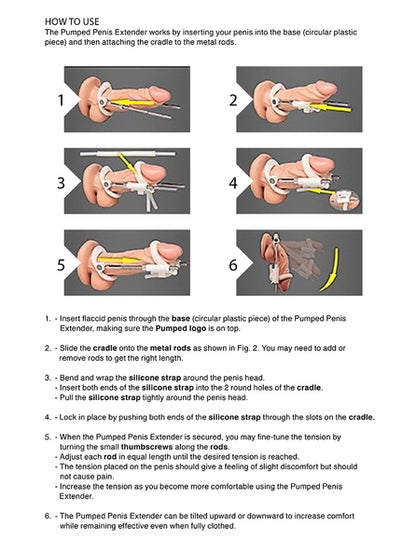 HOW TO USE
The Pumped Penis Extender works by inserting your penis into the base (circular plastic piece) and then attaching the cradle to the metal rods.

1

2

3

4

5

6

1. - Insert flaccid penis through the base (circular plastic piece) of the Pumped Penis Extender, making sure the Pumped logo is on top.

2. - Slide the cradle onto the metal rods as shown in Fig. 2. You may need to add or remove rods to get the right length.

3. - Bend and wrap the silicone strap around the penis head.
- Insert both ends of the silicone strap into the 2 round holes of the cradle.
- Pull the silicone strap tightly around the penis head.

4. - Lock in place by pushing both ends of the silicone strap through the slots on the cradle.

5. - When the Pumped Penis Extender is secured, you may fine-tune the tension by turning the small thumbscrews along the rods.
- Adjust each rod in equal length until the desired tension is reached.
- The tension placed on the penis should give a feeling of slight discomfort but should not cause pain.
- Increase the tension as you become more comfortable using the Pumped Penis Extender.

6. - The Pumped Penis Extender can be tilted upward or downward to increase comfort while remaining effective even when fully clothed.