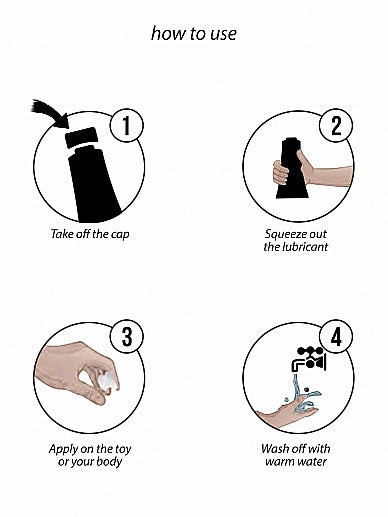 how to use

1

Take off the cap

2

Squeeze out the lubricant

3

Apply on the toy or your body

4

Wash off with warm water